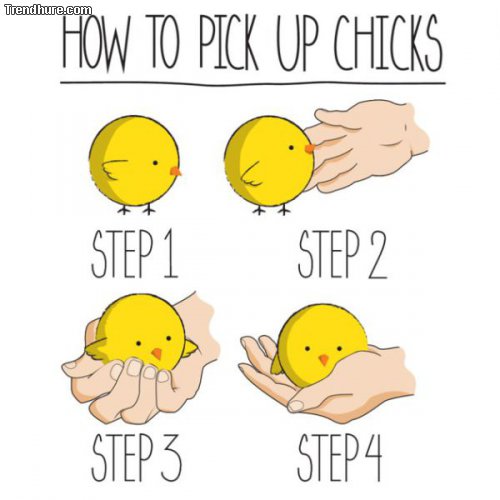 Trendhure.com

HOW TO PICK UP CHICKS

STEP 1

STEP 2

STEP 3

STEP 4