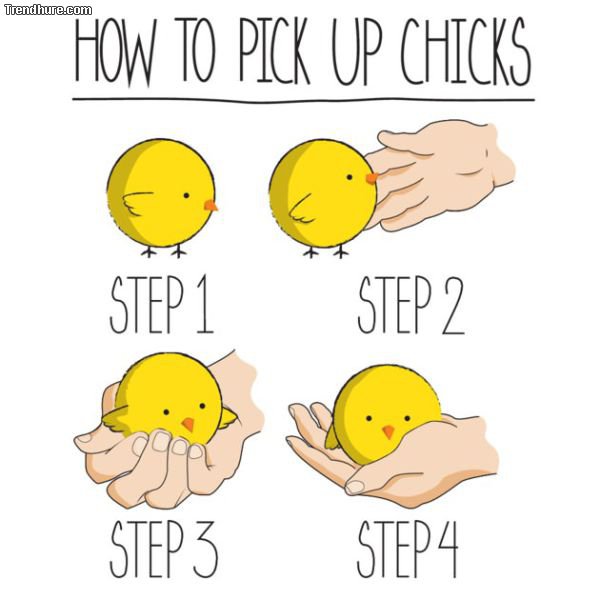 Trendhure.com

HOW TO PICK UP CHICKS

STEP 1

STEP 2

STEP 3

STEP 4