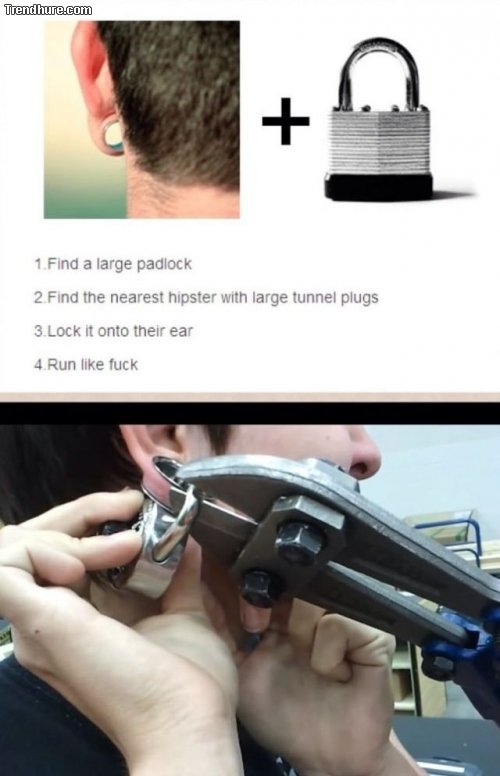 Trendhure.com

+

1.Find a large padlock

2.Find the nearest hipster with large tunnel plugs

3.Lock it onto their ear

4.Run like fuck