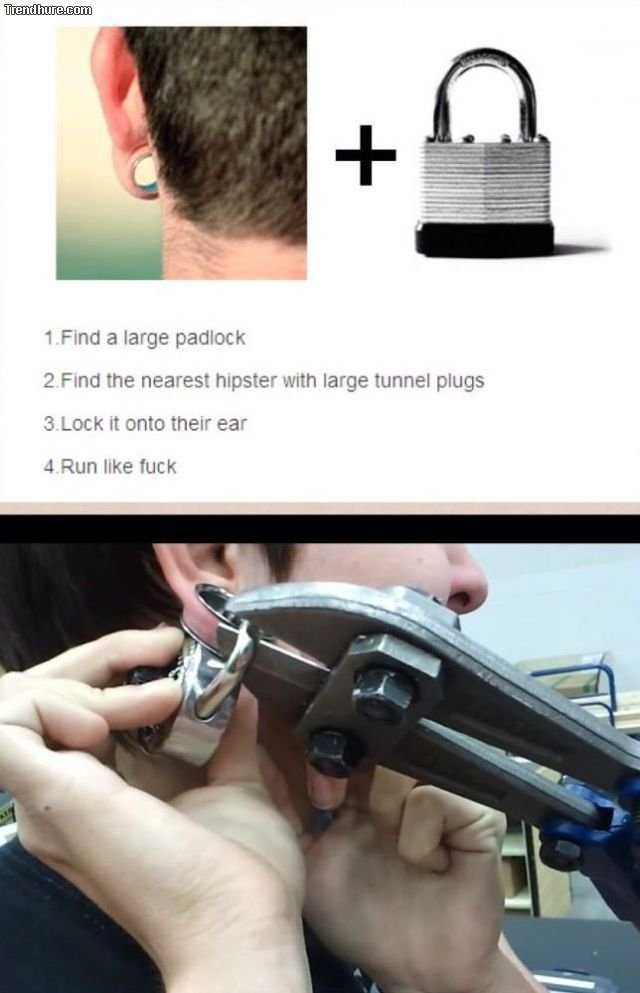 Trendhure.com

+

1.Find a large padlock

2.Find the nearest hipster with large tunnel plugs

3.Lock it onto their ear

4.Run like fuck