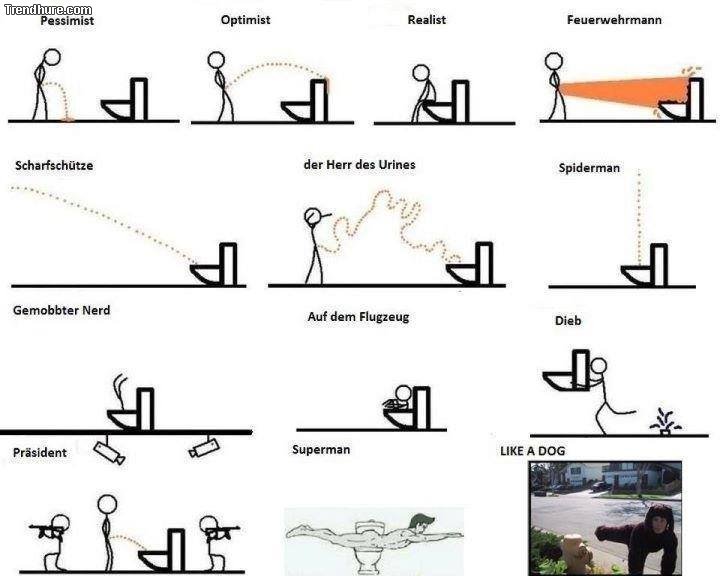 Trendhure.com

Pessimist

Optimist

Realist

Feuerwehrmann

Scharfschütze

der Herr des Urines

Spiderman

Gemobbter Nerd

Auf dem Flugzeug

Dieb

Präsident

Superman

LIKE A DOG