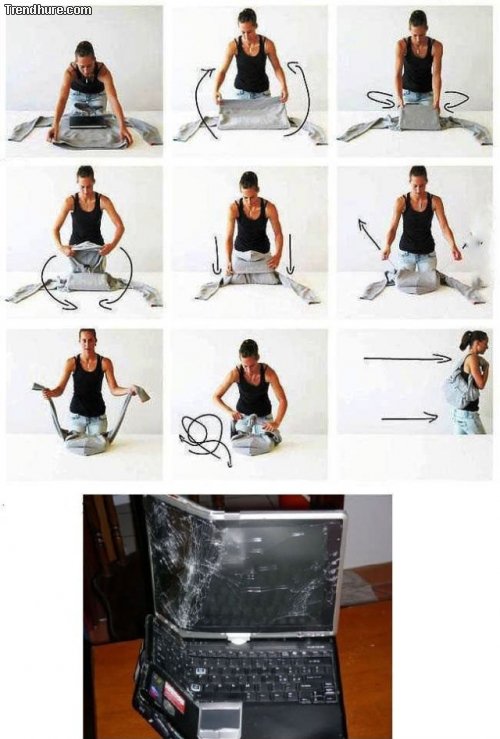 Trendhure.com