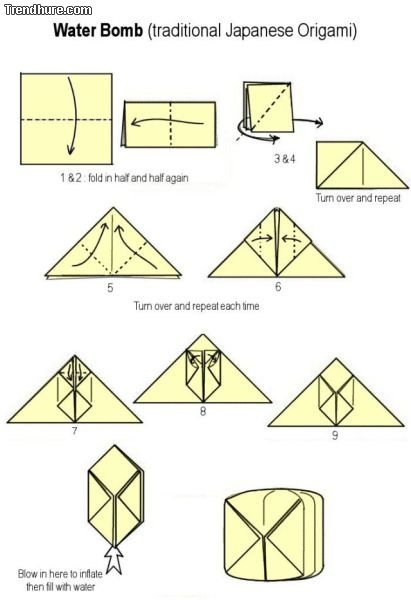 Trendhure.com

Water Bomb (traditional Japanese Origami)

1 & 2 : fold in half and half again

3 & 4

Turn over and repeat

5

6

Turn over and repeat each time

7

8

9

Blow in here to inflate then fill with water